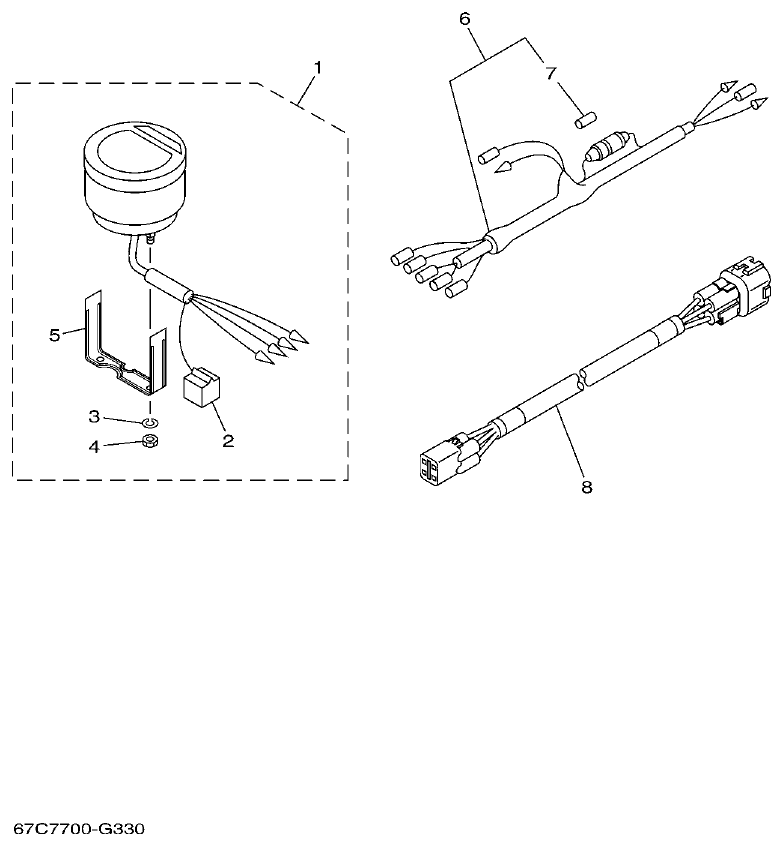 1
6
7
5
3
4
2
8
67C7700-G330